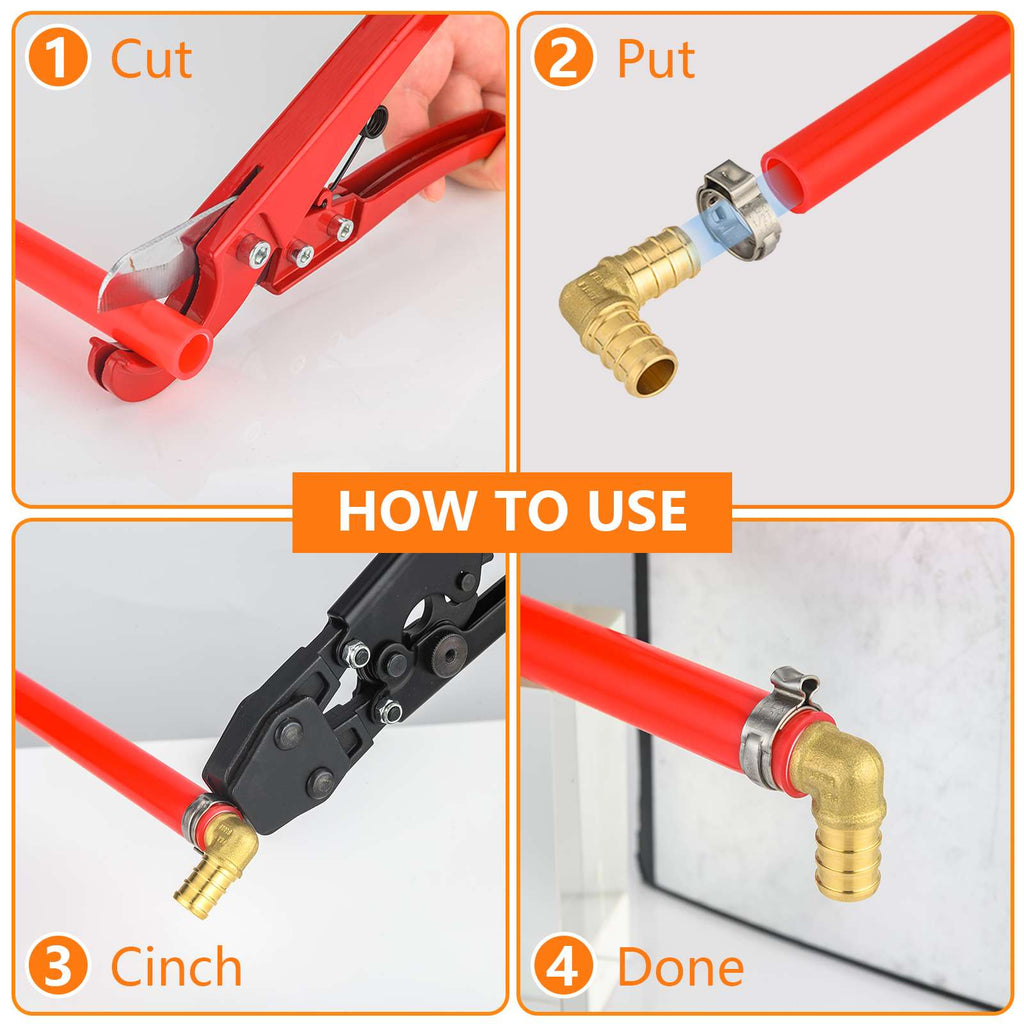 1 Cut

2 Put

HOW TO USE

3 Cinch

4 Done