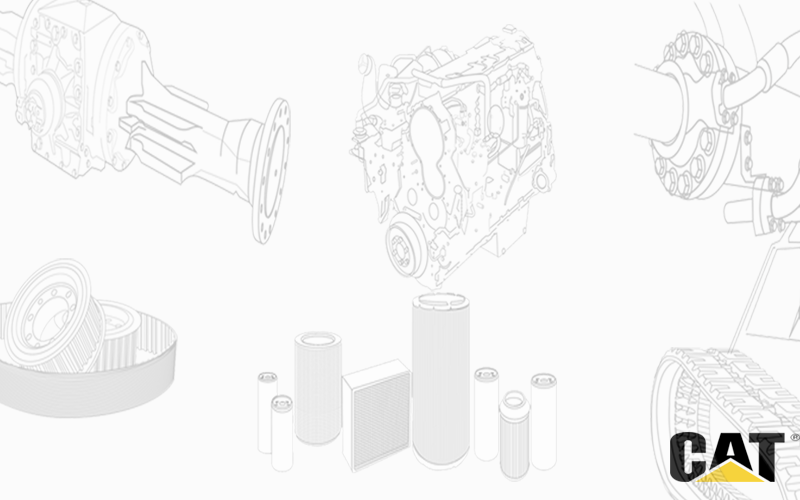 CAT®