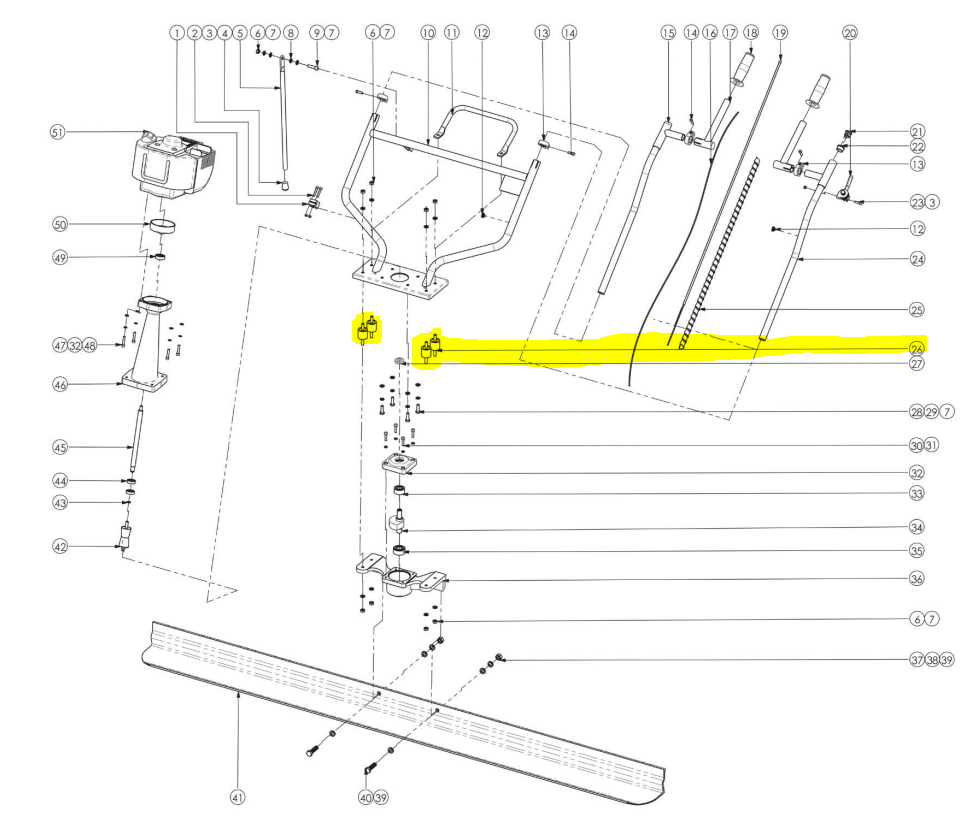 1 2 3 4 5 6 7 8 9 7 6 7 10 11 12 13 14 15 14 16 17 18 19 20

51

50

49

47 32 48

46

45

44

43

42

21
22
13
23 3
12
24
25
26
27
28 29 7
30 31
32
33
34
35
36
6 7
37 38 39

41

40 39