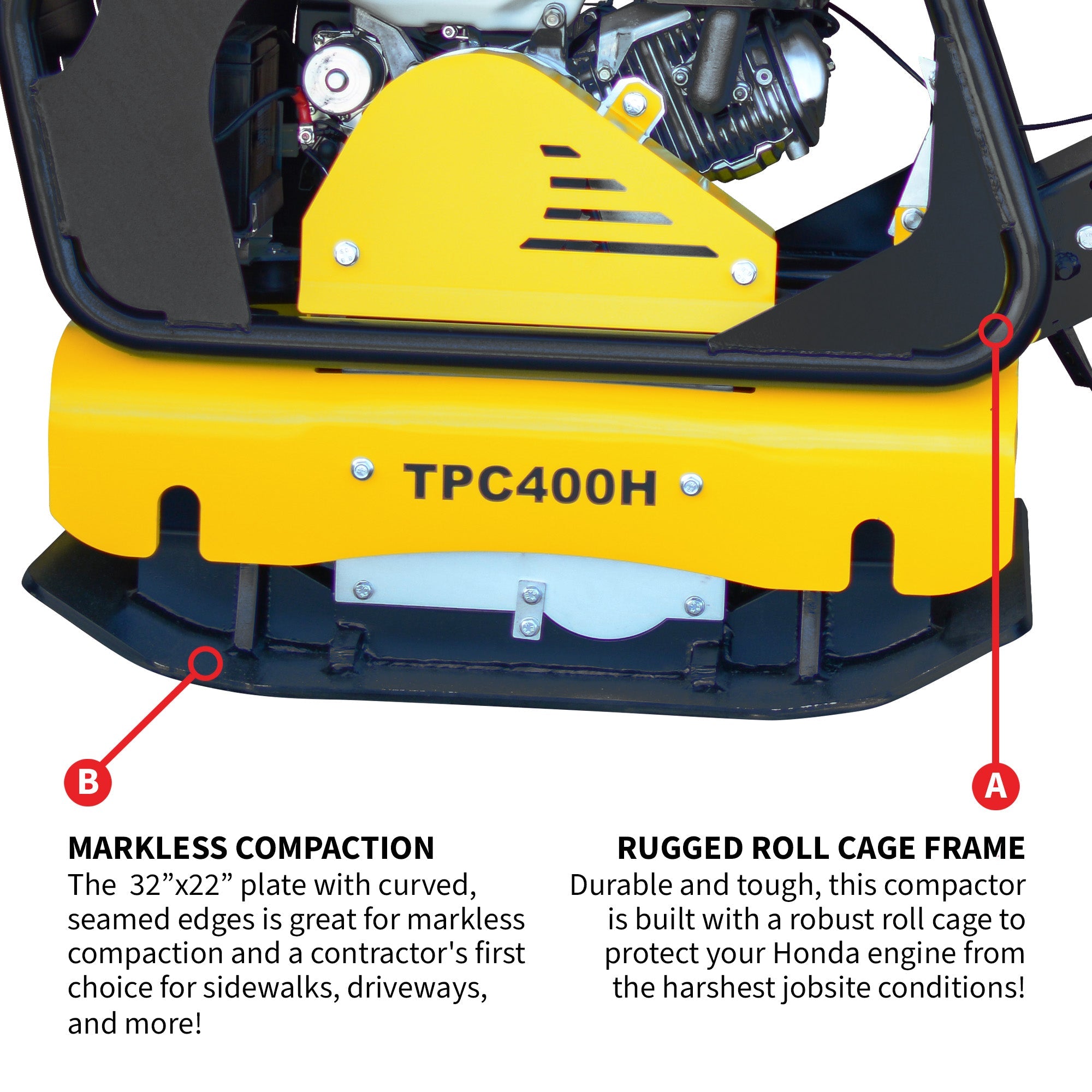 TPC400H

B

A

MARKLESS COMPACTION
The 32”x22” plate with curved, seamed edges is great for markless compaction and a contractor's first choice for sidewalks, driveways, and more!

RUGGED ROLL CAGE FRAME
Durable and tough, this compactor is built with a robust roll cage to protect your Honda engine from the harshest jobsite conditions!